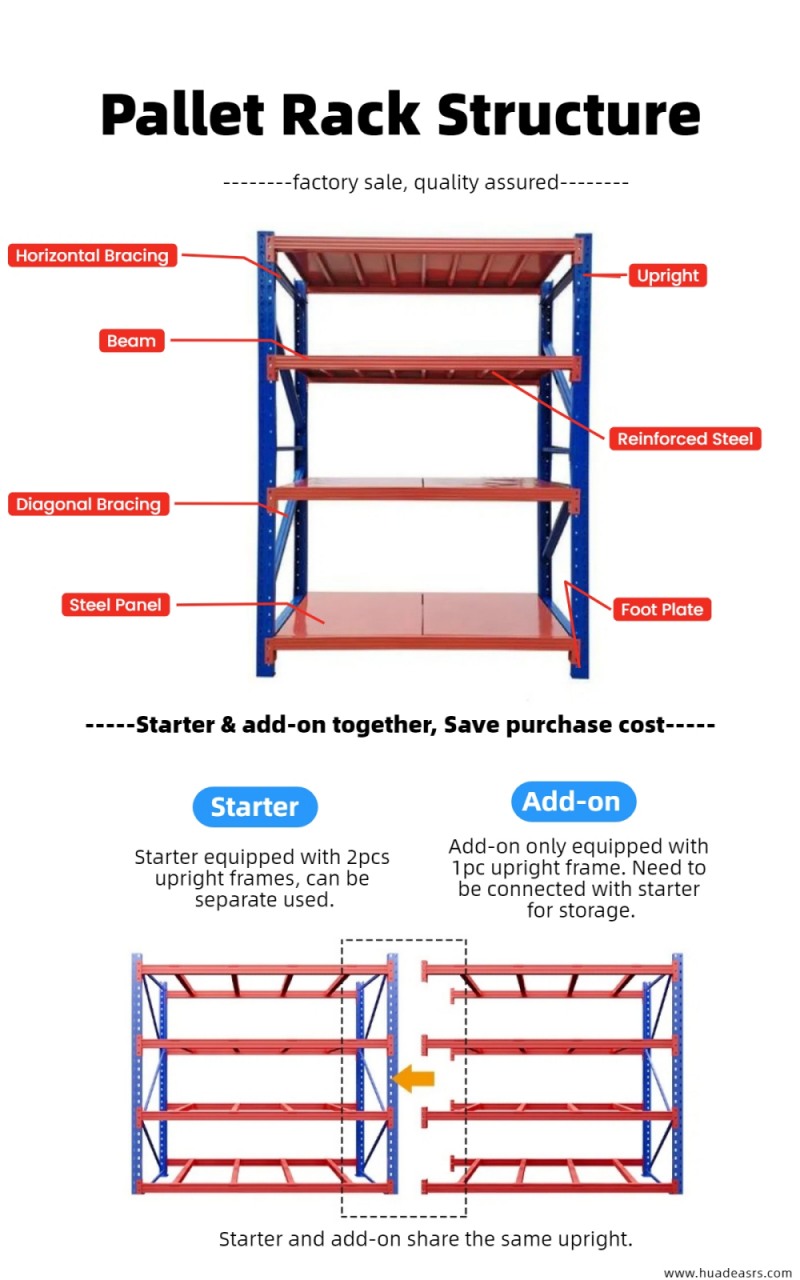 Pallet Rack Structure

--------factory sale, quality assured--------

Horizontal Bracing

Upright

Beam

Reinforced Steel

Diagonal Bracing

Steel Panel

Foot Plate

-----Starter & add-on together, Save purchase cost-----

Starter

Starter equipped with 2pcs upright frames, can be separate used.

Add-on

Add-on only equipped with 1pc upright frame. Need to be connected with starter for storage.

Starter and add-on share the same upright.

www.huadeasrs.com